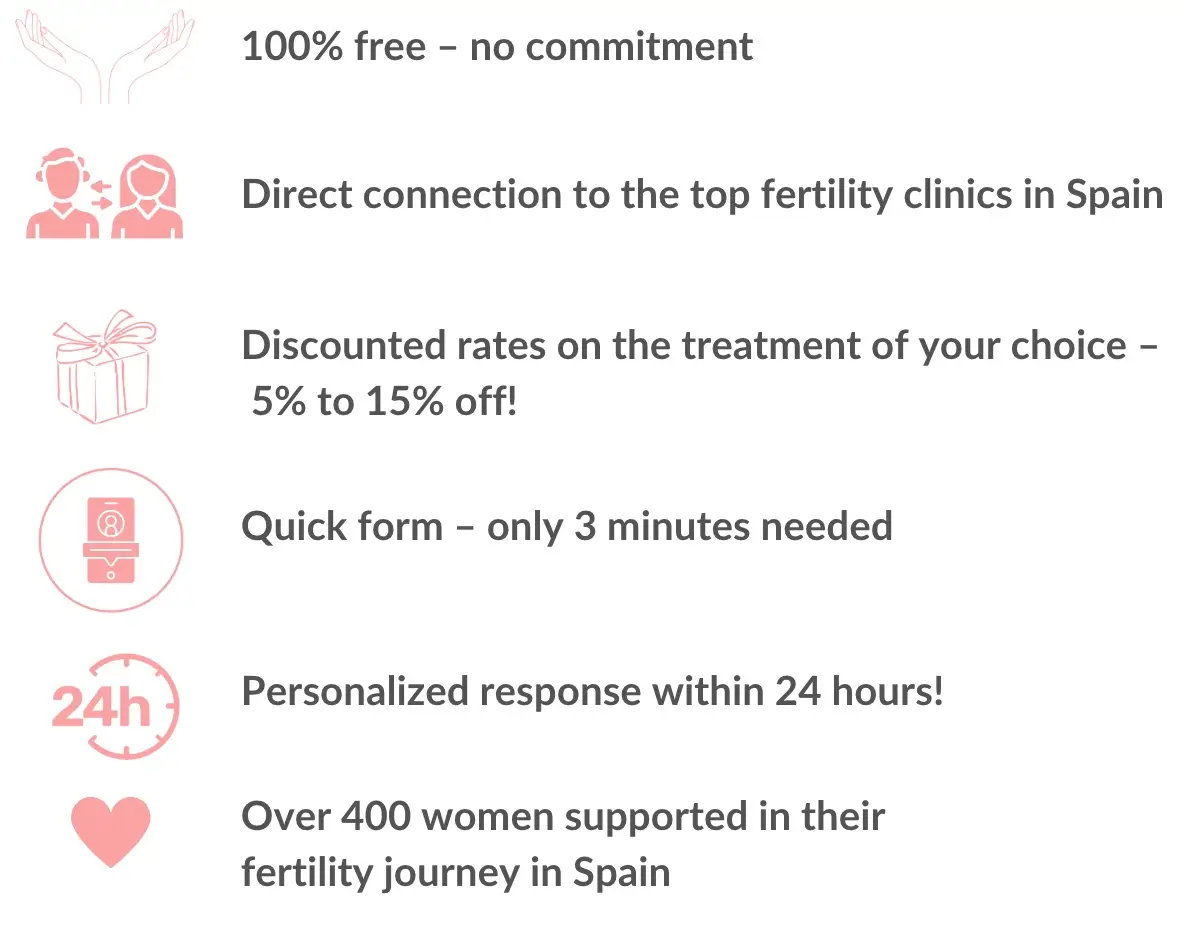 100% free – no commitment

Direct connection to the top fertility clinics in Spain

Discounted rates on the treatment of your choice – 5% to 15% off!

Quick form – only 3 minutes needed

24h

Personalized response within 24 hours!

Over 400 women supported in their fertility journey in Spain